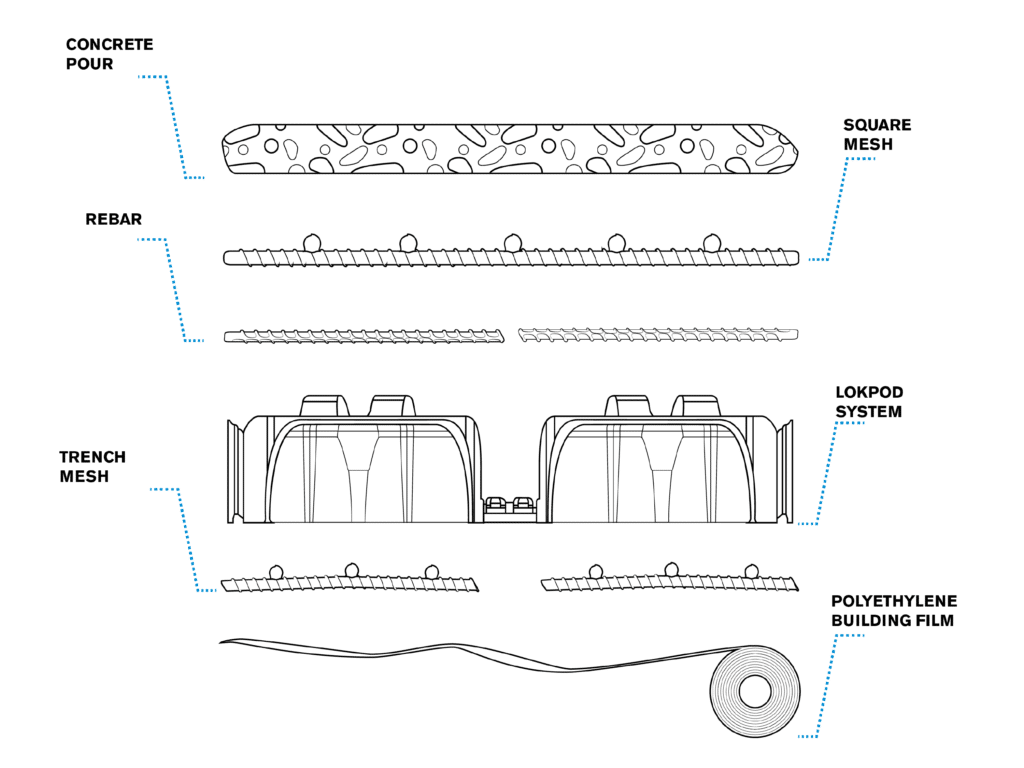 CONCRETE POUR

SQUARE MESH

REBAR

LOKPOD SYSTEM

TRENCH MESH

POLYETHYLENE BUILDING FILM